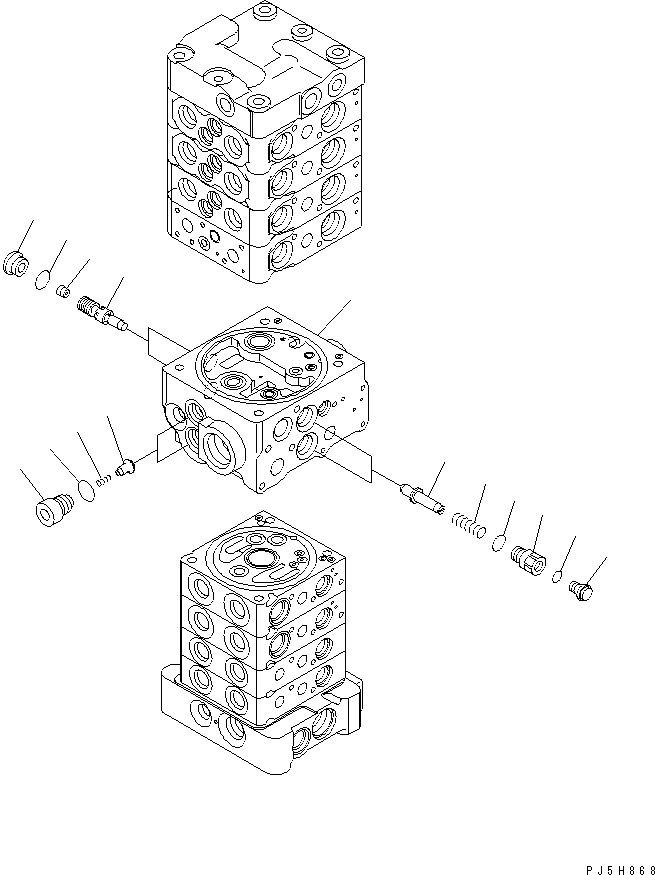 PJ5H868