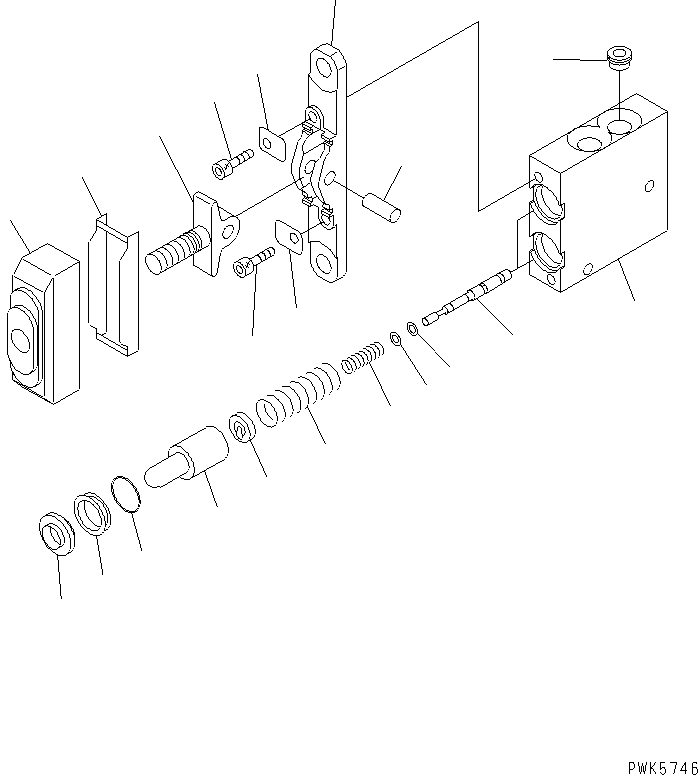 PWK5746