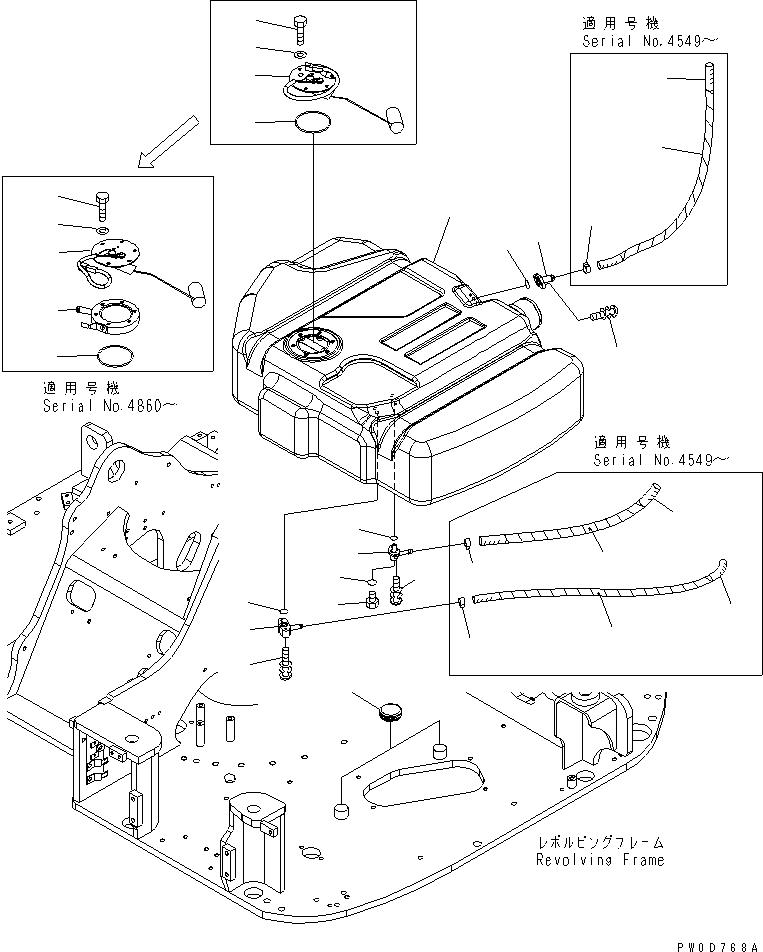 適用号機
Serial No.4549～

適用号機
Serial No.4860～

適用号機
Serial No.4549～

レボルビングフレーム
Revolving Frame

PW0D768A