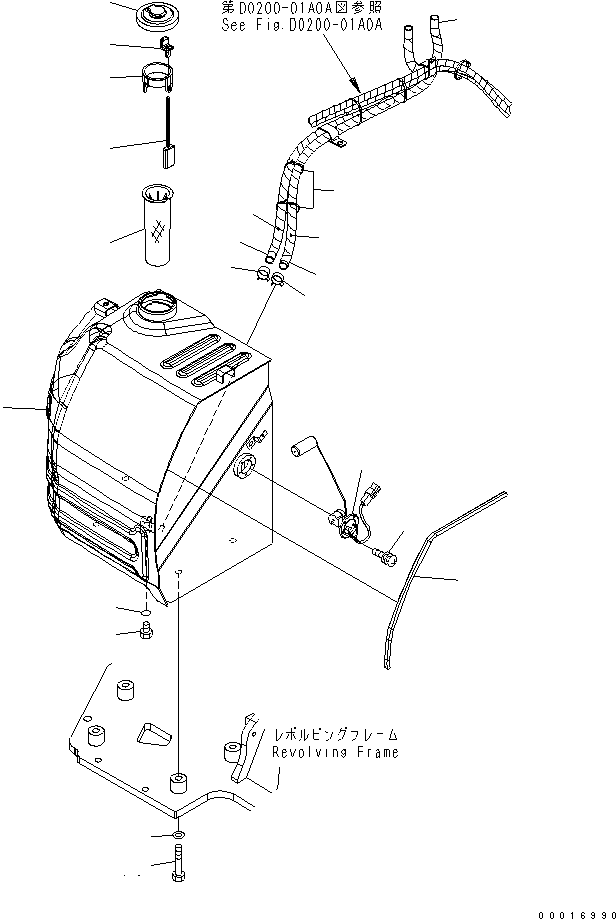 第D0200-01A0A図参照
See Fig.D0200-01A0A

レボルビングフレーム
Revolving Frame

00016990