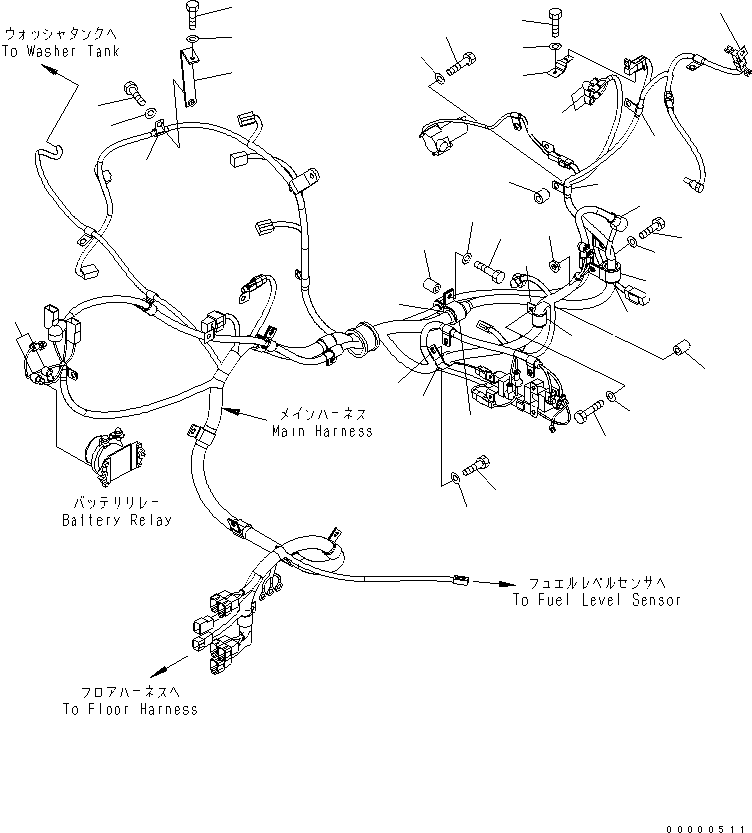 ウォッシャタンクへ
To Washer Tank

メインハーネス
Main Harness

バッテリリレー
Battery Relay

フュエルレベルセンサへ
To Fuel Level Sensor

フロアハーネスへ
To Floor Harness

00000511