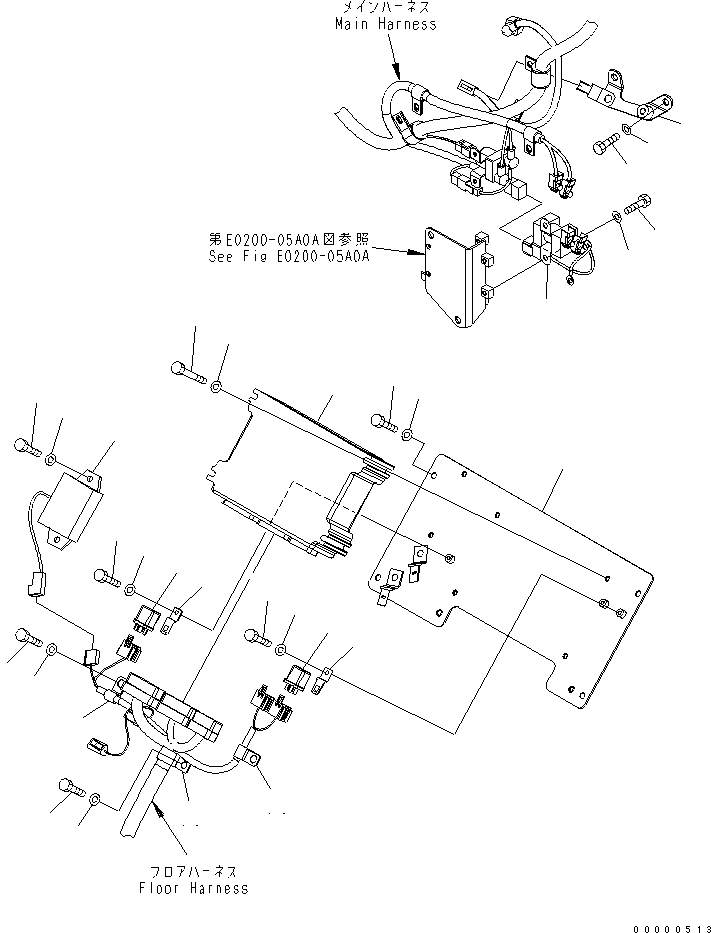 メインハーネス
Main Harness

第E0200-05A0A図参照
See Fig E0200-05A0A

フロアハーネス
Floor Harness

00000513