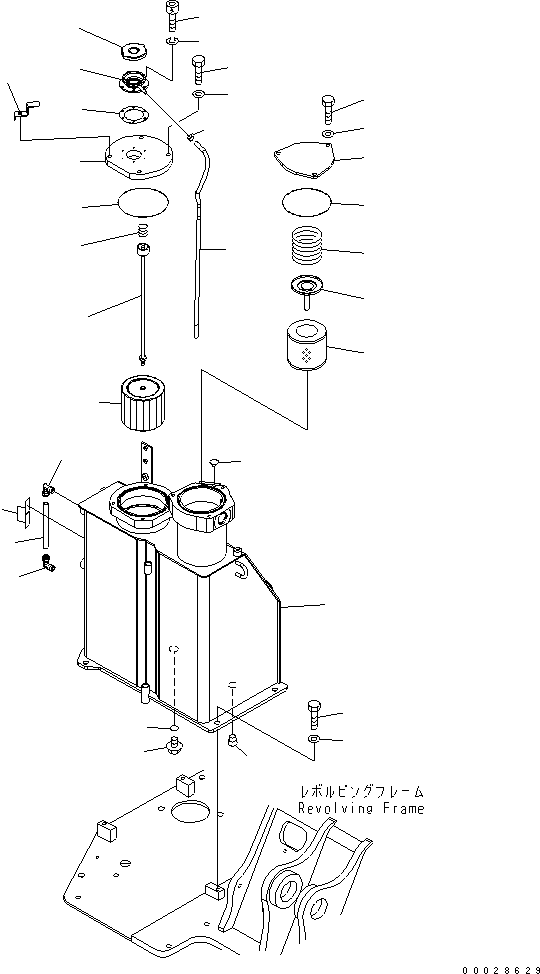 レボルビングフレーム
Revolving Frame

00028629