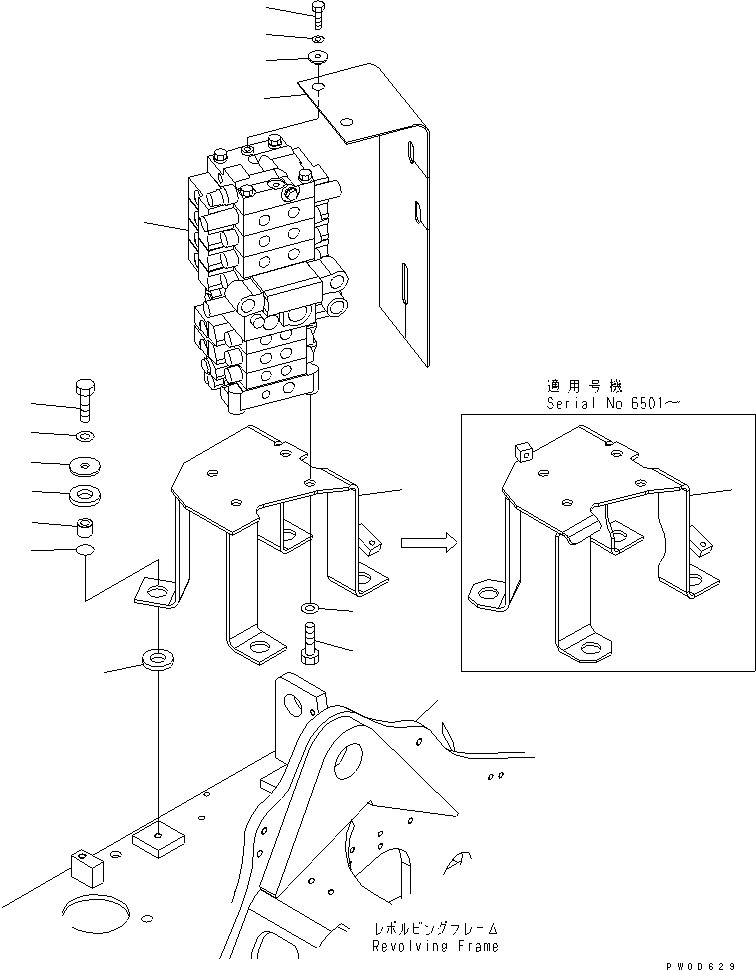 適用号機
Serial No 6501~

レボルビングフレーム
Revolving Frame

PW00629