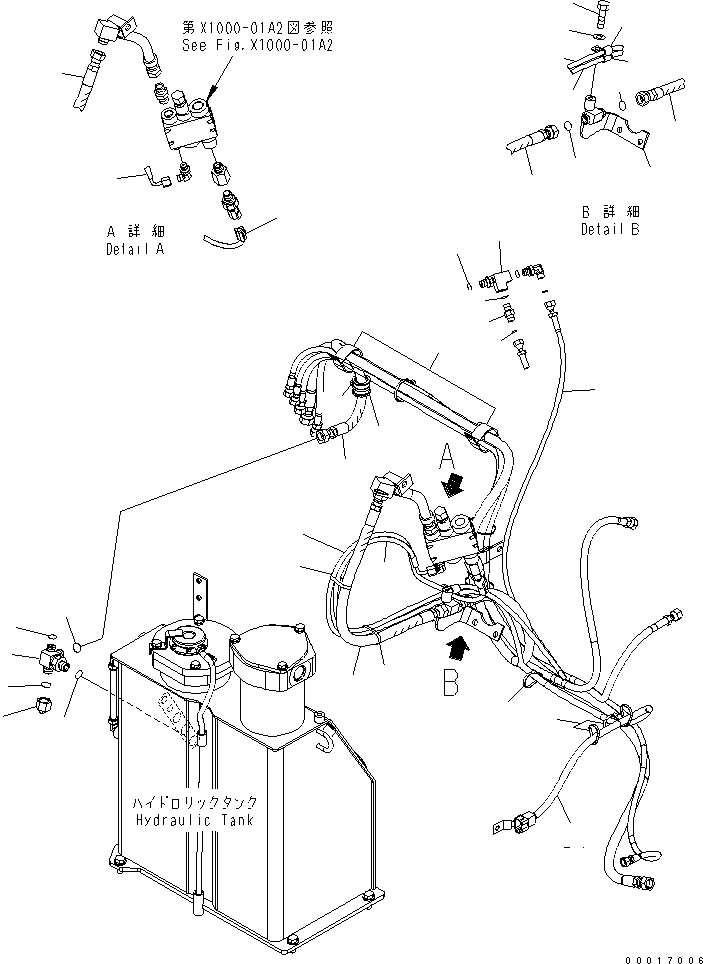 第X1000-01A2図参照
See Fig.X1000-01A2

A 詳細
Detail A

B 詳細
Detail B

A

B

ハイドロリックタンク
Hydraulic Tank

00017006