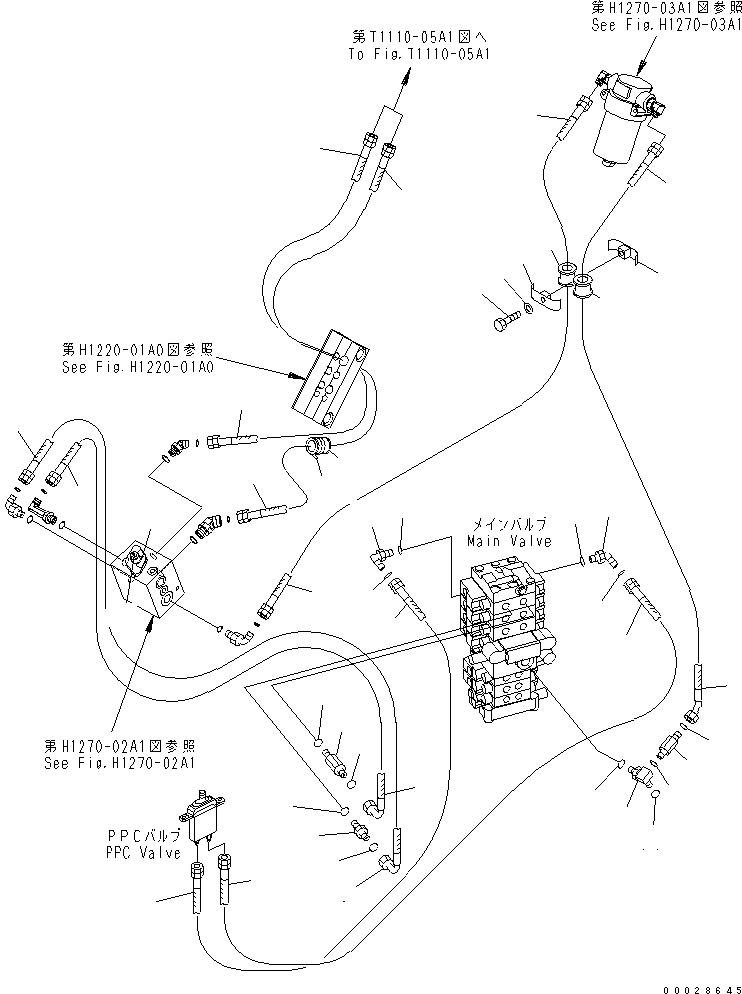 第H1270-03A1図参照
See Fig.H1270-03A1

第T1110-05A1図へ
To Fig.T1110-05A1

第H1220-01A0図参照
See Fig.H1220-01A0

メインバルブ
Main Valve

第H1270-02A1図参照
See Fig.H1270-02A1

PPCバルブ
PPC Valve

00028645