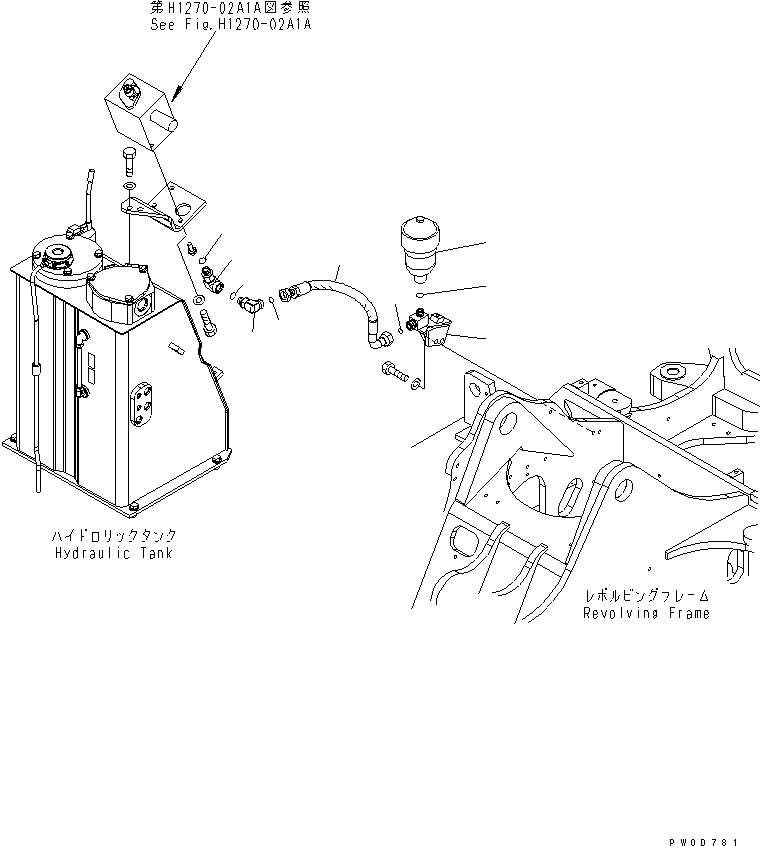 第H1270-02A1A図参照
See Fig.H1270-02A1A

ハイドロリックタンク
Hydraulic Tank

レボルビングフレーム
Revolving Frame

PW00781