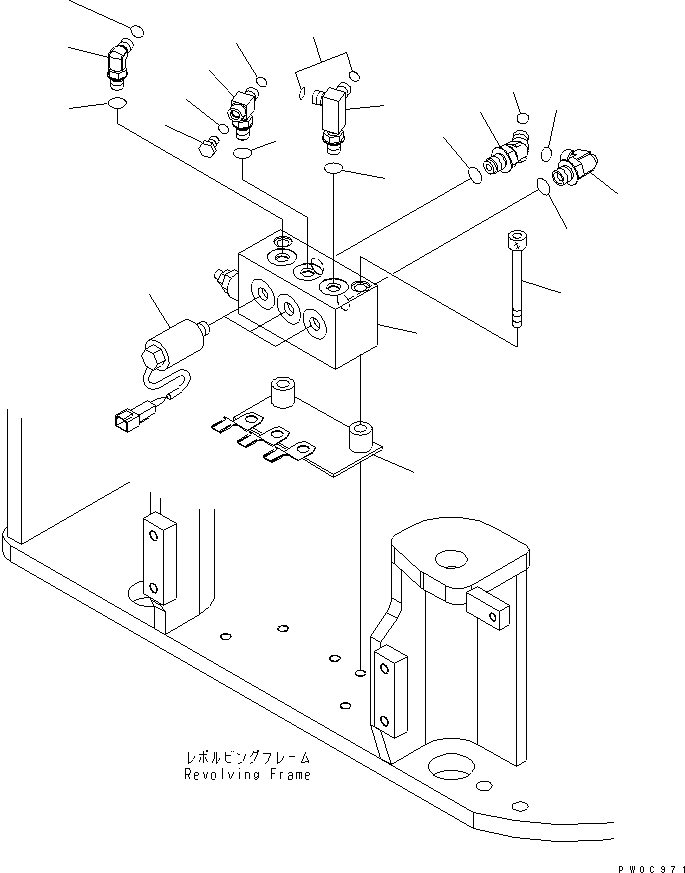 レボルビングフレーム
Revolving Frame

PW0C971