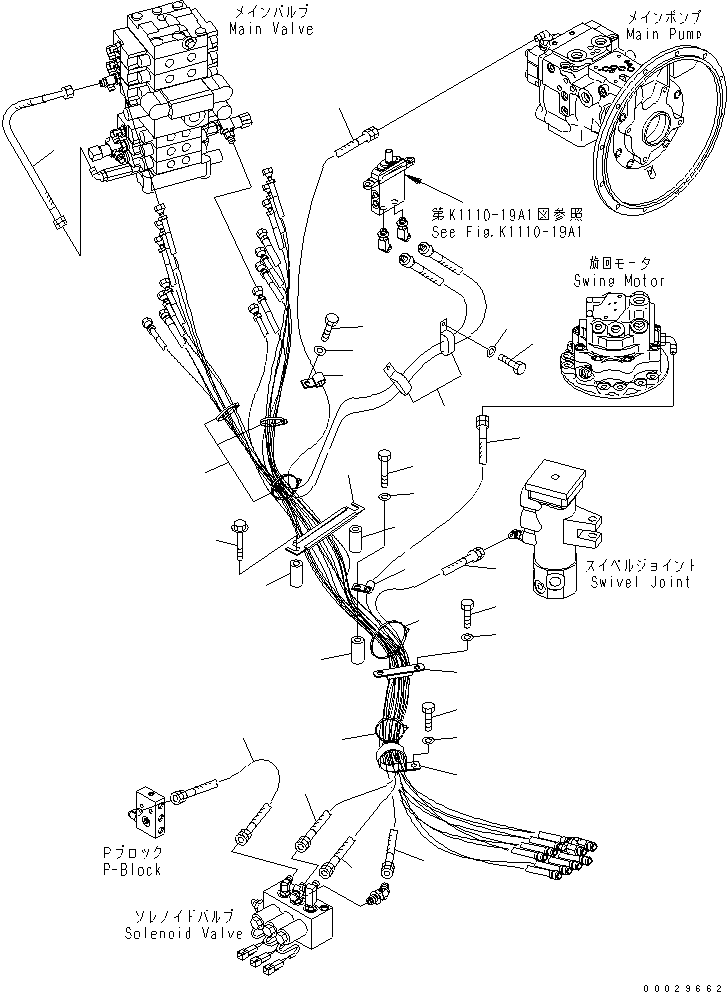 メインバルブ
Main Valve

メインポンプ
Main Pump

第K1110-19A1図参照
See Fig.K1110-19A1

旋回モータ
Swing Motor

スイベルジョイント
Swivel Joint

Pブロック
P-Block

ソレノイドバルブ
Solenoid Valve

00029662