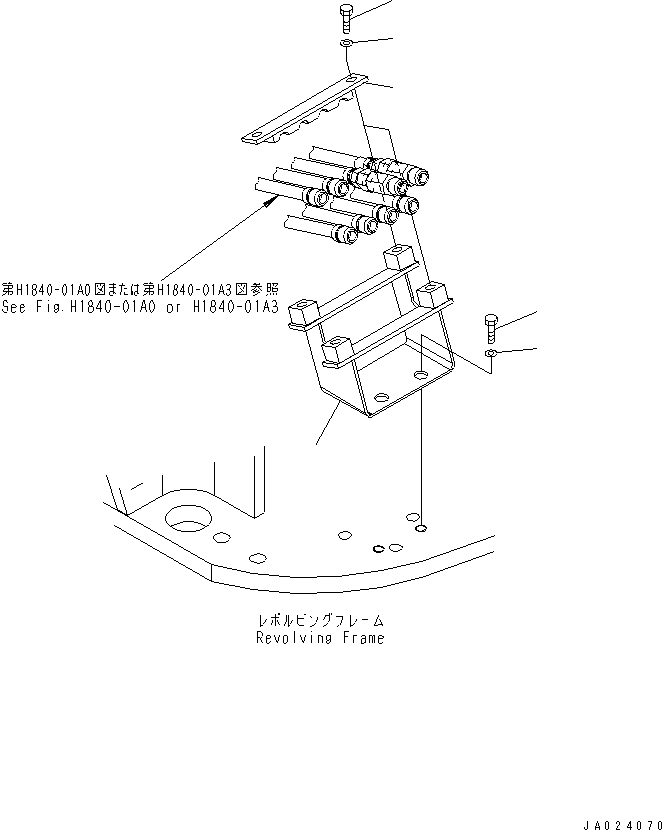 第H1840-01A0図または第H1840-01A3図参照
See Fig.H1840-01A0 or H1840-01A3

レボルビングフレーム
Revolving Frame

JA024070