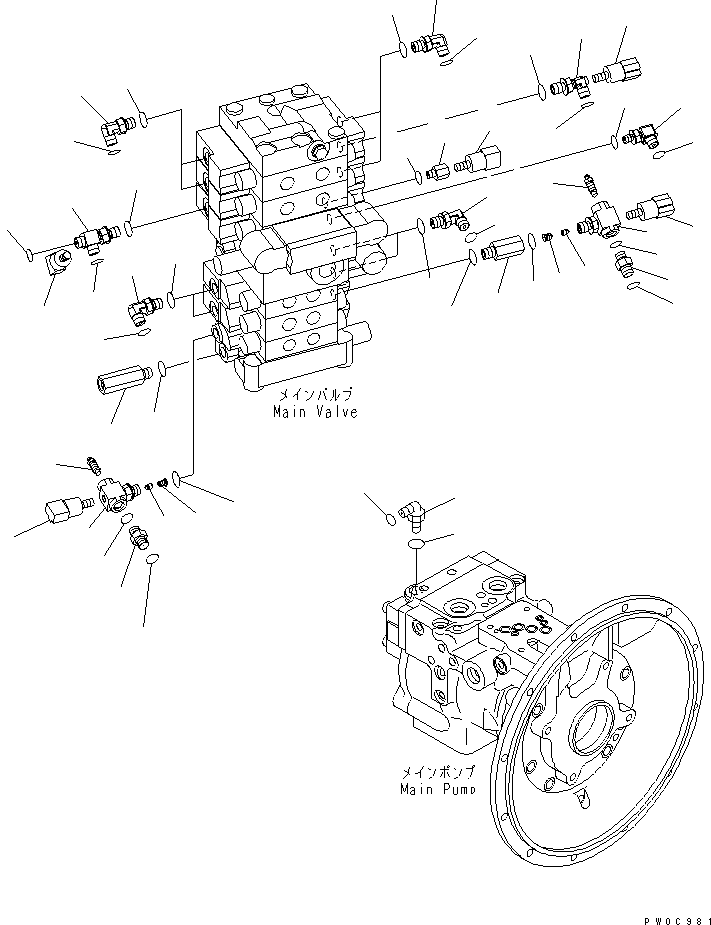 メインバルブ
Main Valve

メインポンプ
Main Pump

PW0C981