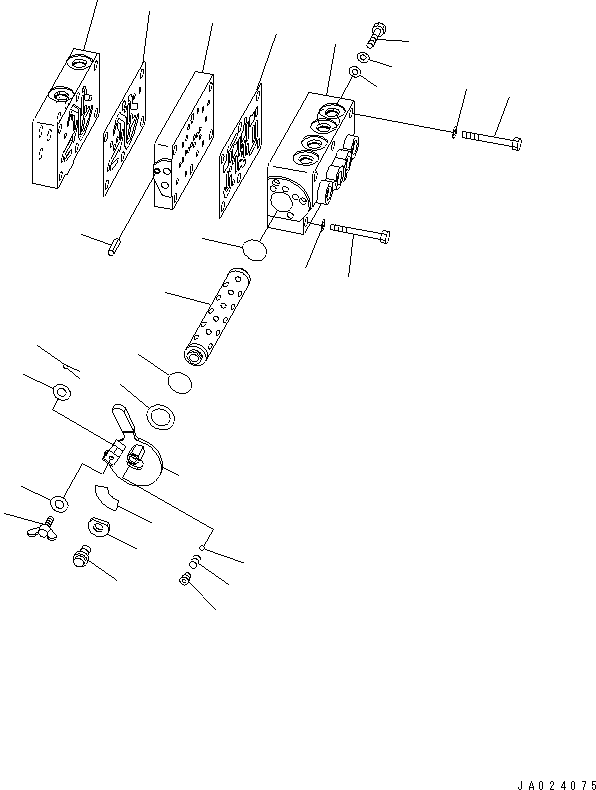 JA024075