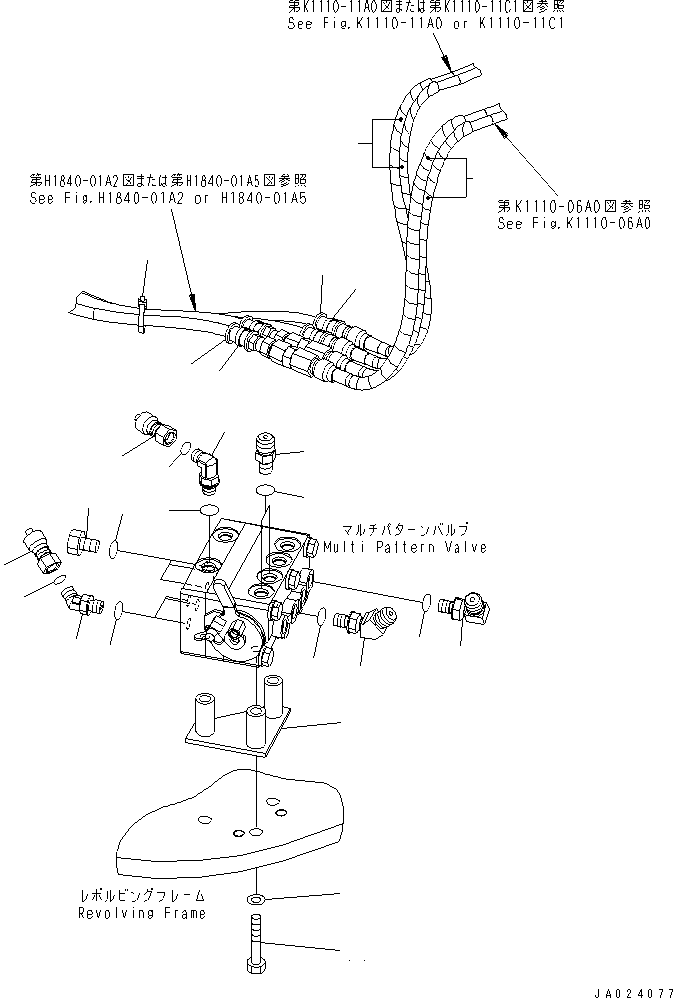 第K1110-11A0図または第K1110-11C1図参照
See Fig.K1110-11A0 or K1110-11C1

第H1840-01A2図または第H1840-01A5図参照
See Fig.H1840-01A2 or H1840-01A5

第K1110-06A0図参照
See Fig.K1110-06A0

マルチパターンバルブ
Multi Pattern Valve

レボルビングフレーム
Revolving Frame

JA024077