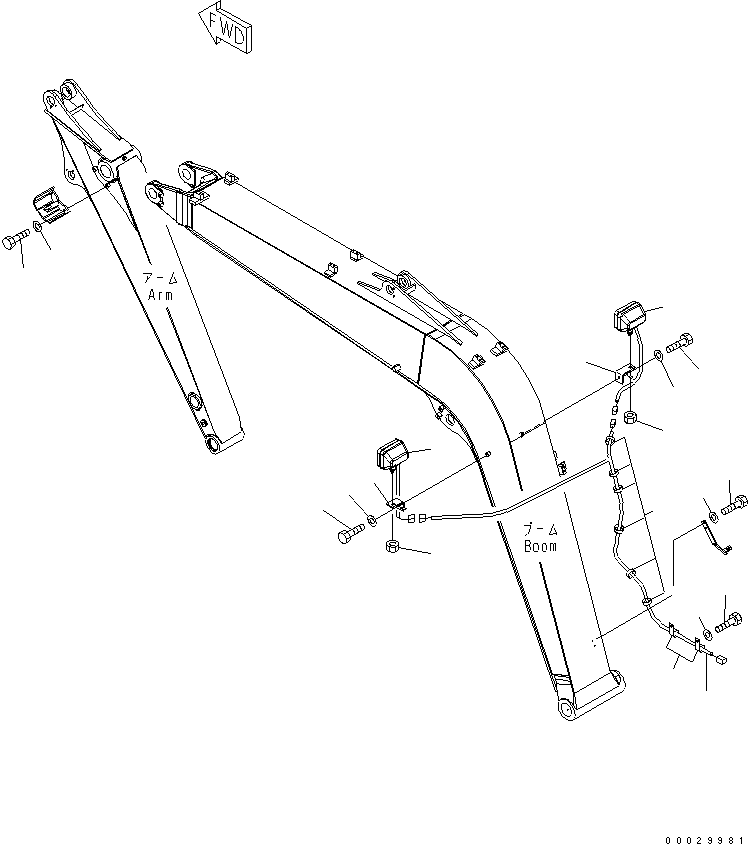 FWD

アーム
Arm

ブーム
Boom

00029981