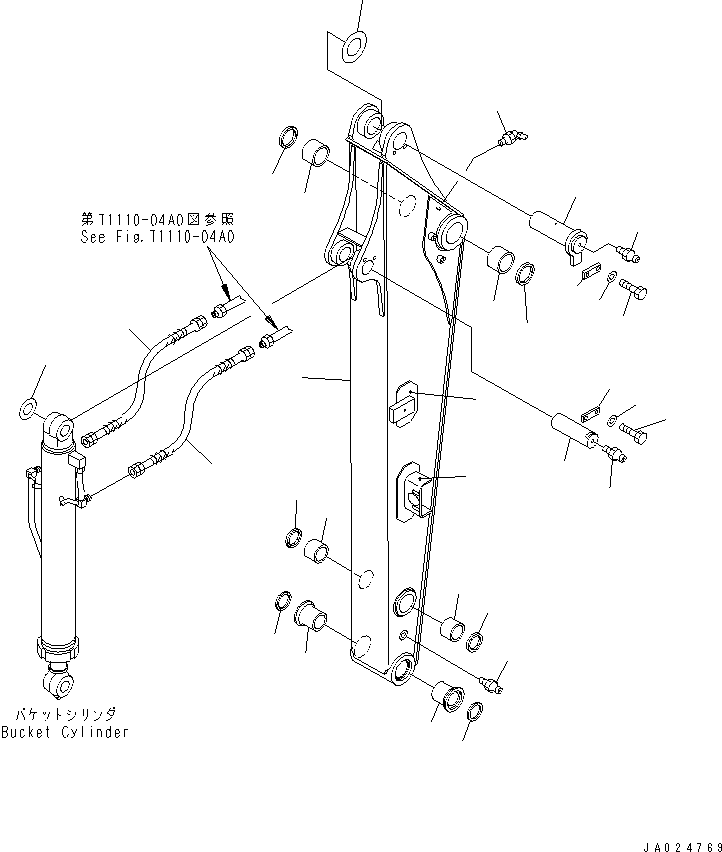 第T1110-04A0図参照
See Fig.T1110-04A0

バケットシリンダ
Bucket Cylinder

JA024769