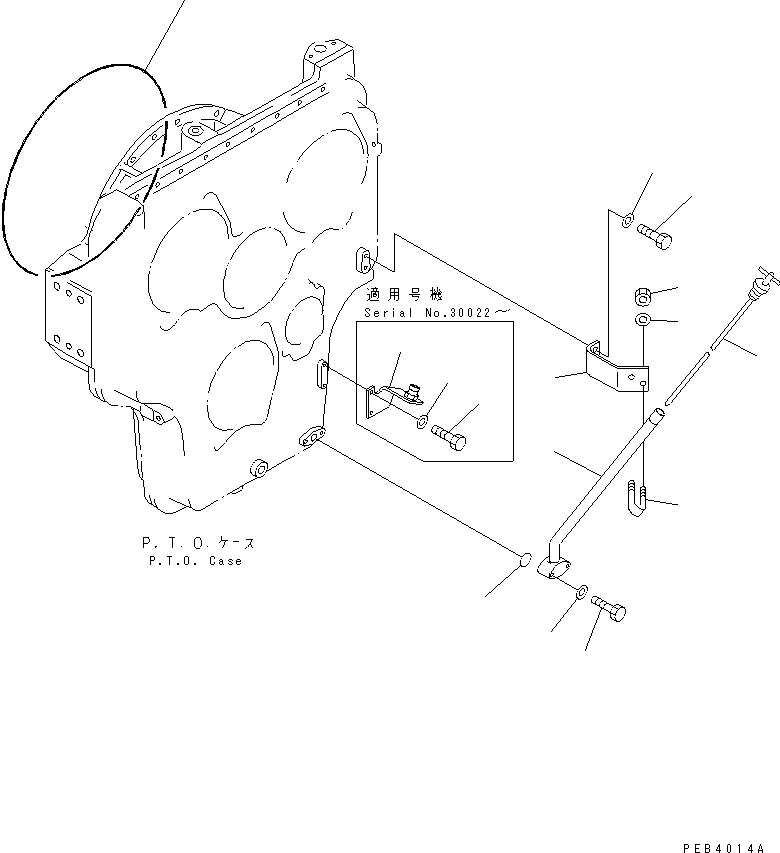 適用号機
Serial No.30022～

P.T.O.ケース
P.T.O. Case

PEB4014A