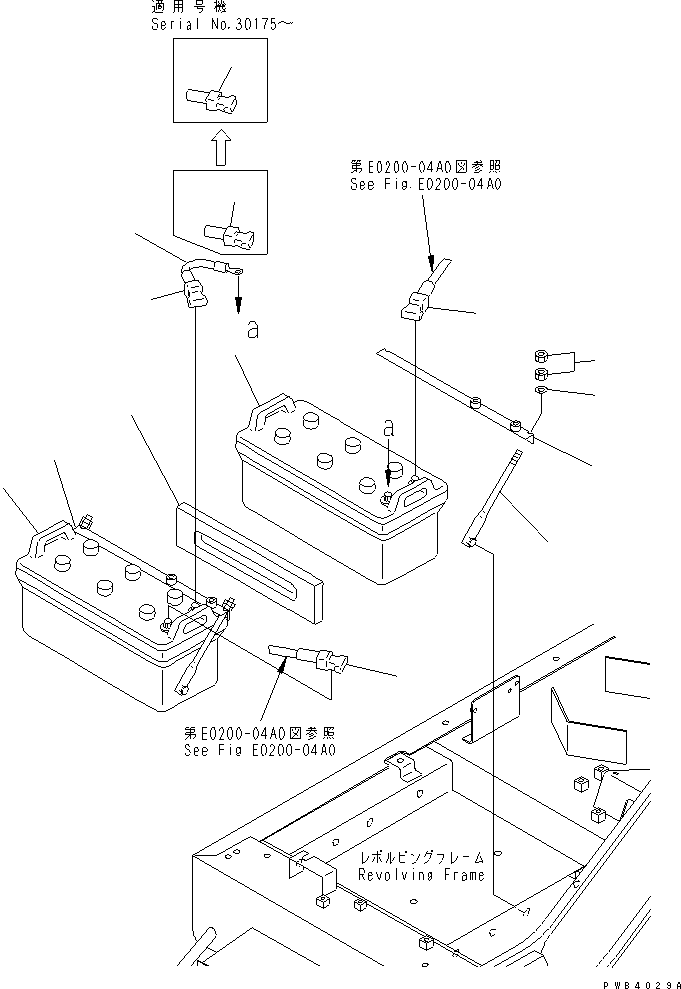 適用号機
Serial No.30175～

第E0200-04A0図参照
See Fig.E0200-04A0

a

a

第E0200-04A0図参照
See Fig E0200-04A0

レボルビングフレーム
Revolving Frame

PWB4029A