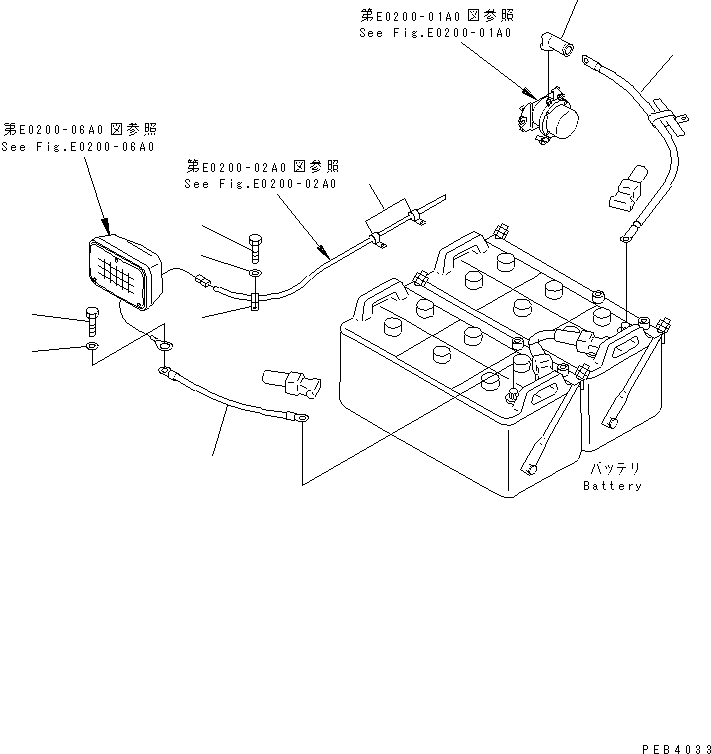 第E0200-01A0 図参照
See Fig.E0200-01A0

第E0200-06A0 図参照
See Fig.E0200-06A0

第E0200-02A0 図参照
See Fig.E0200-02A0

バッテリ
Battery

PEB4033