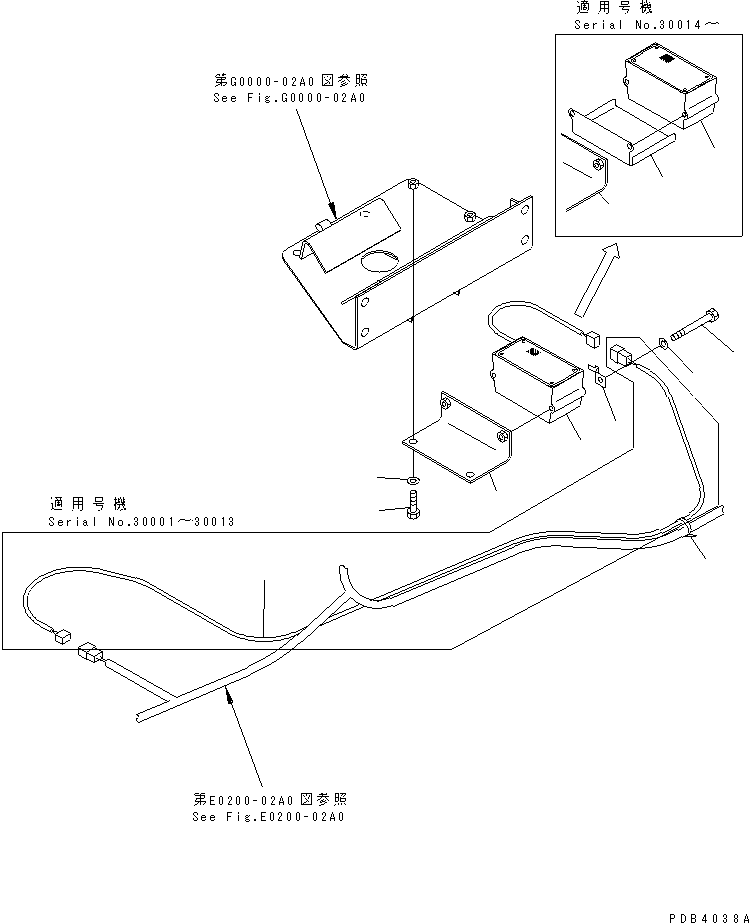 適用号機
Serial No.30014～

第G0000-02A0図参照
See Fig.G0000-02A0

適用号機
Serial No.30001～30013

第E0200-02A0図参照
See Fig.E0200-02A0

PDB4038A