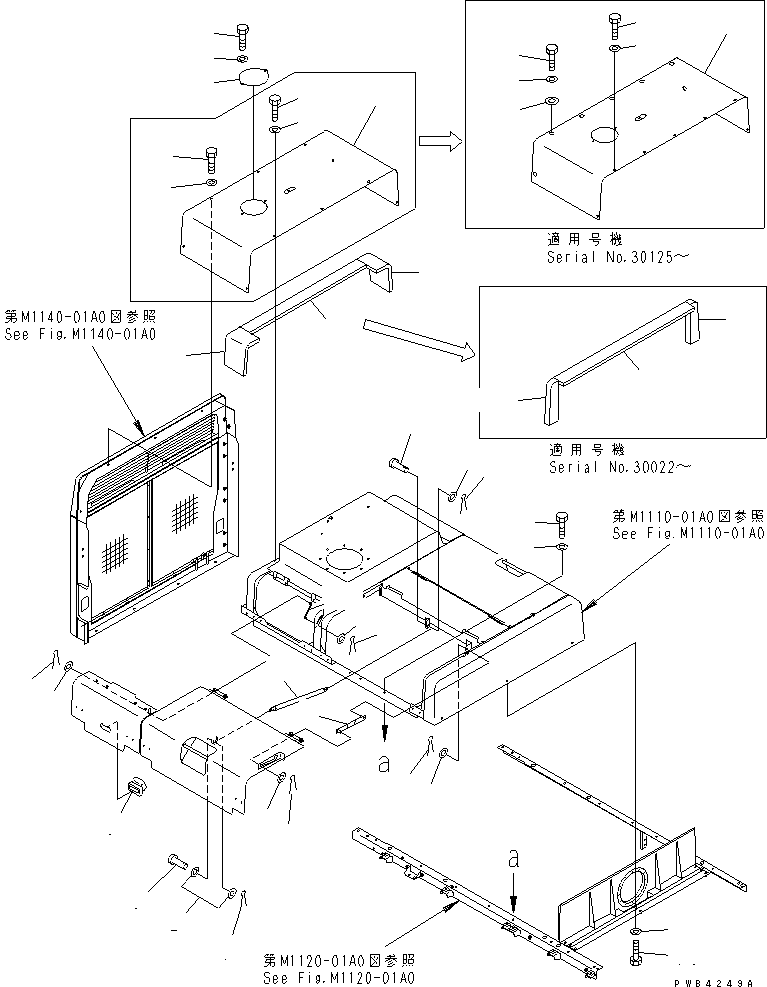 適用号機
Serial No.30125~

第M1140-01A0図参照
See Fig.M1140-01A0

適用号機
Serial No.30022~

第M1110-01A0図参照
See Fig.M1110-01A0

a

a

第M1120-01A0図参照
See Fig.M1120-01A0

PWB4249A