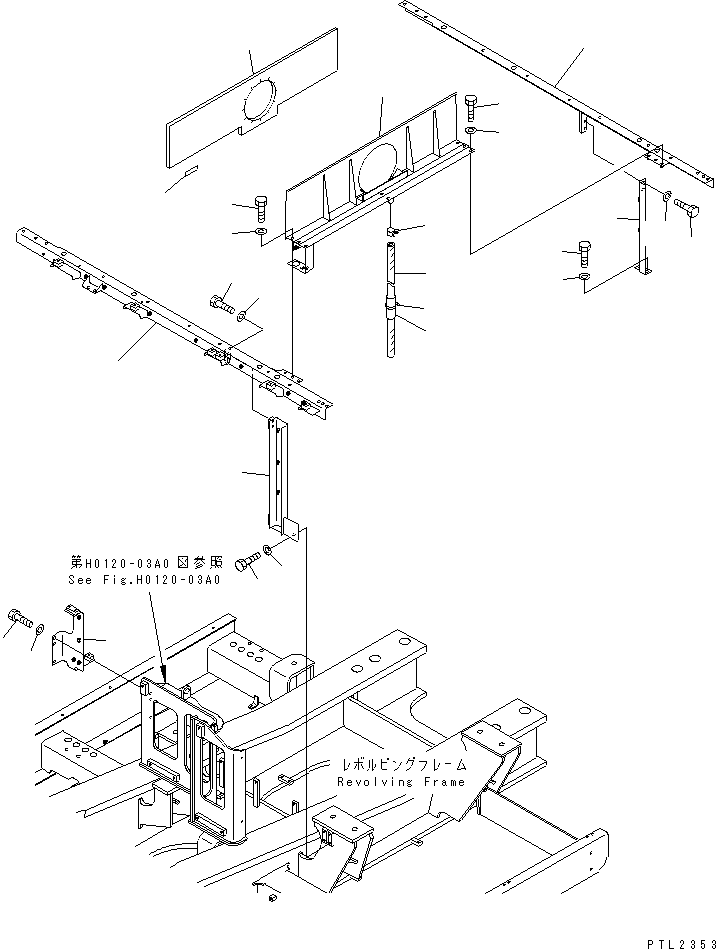 第H0120-03A0図参照
See Fig.H0120-03A0

レボルビングフレーム
Revolving Frame

PTL2353