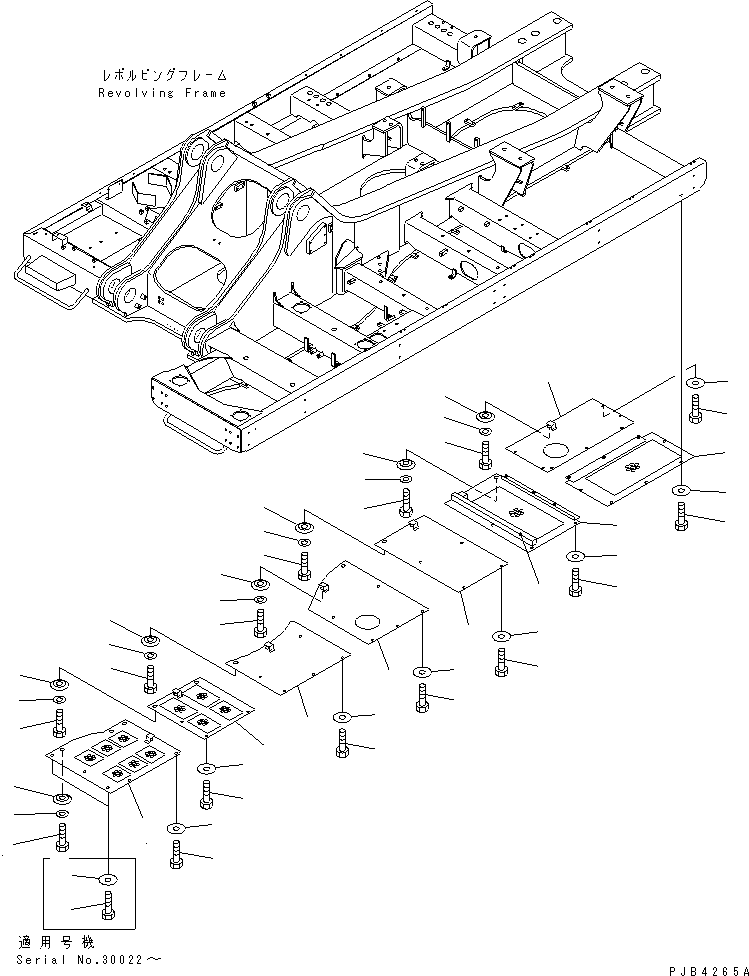 レボルビングフレーム
Revolving Frame

適用号機
Serial No.30022～

PJB4265A