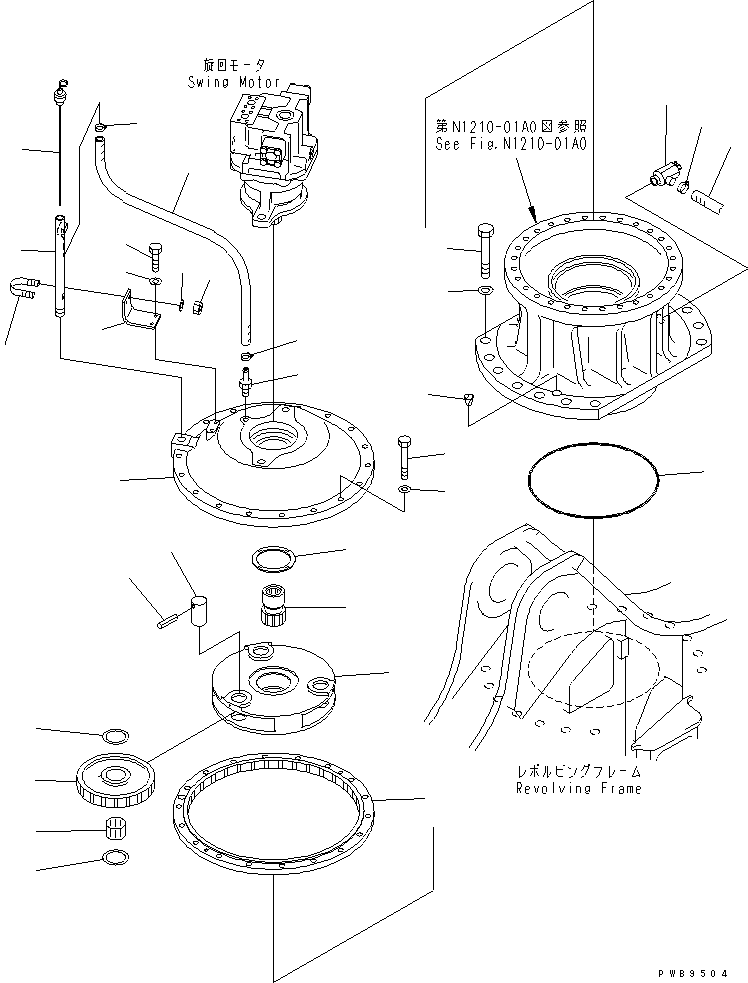 旋回モータ
Swing Motor

第N1210-01A0図参照
See Fig.N1210-01A0

レボルビングフレーム
Revolving Frame

PWB9504