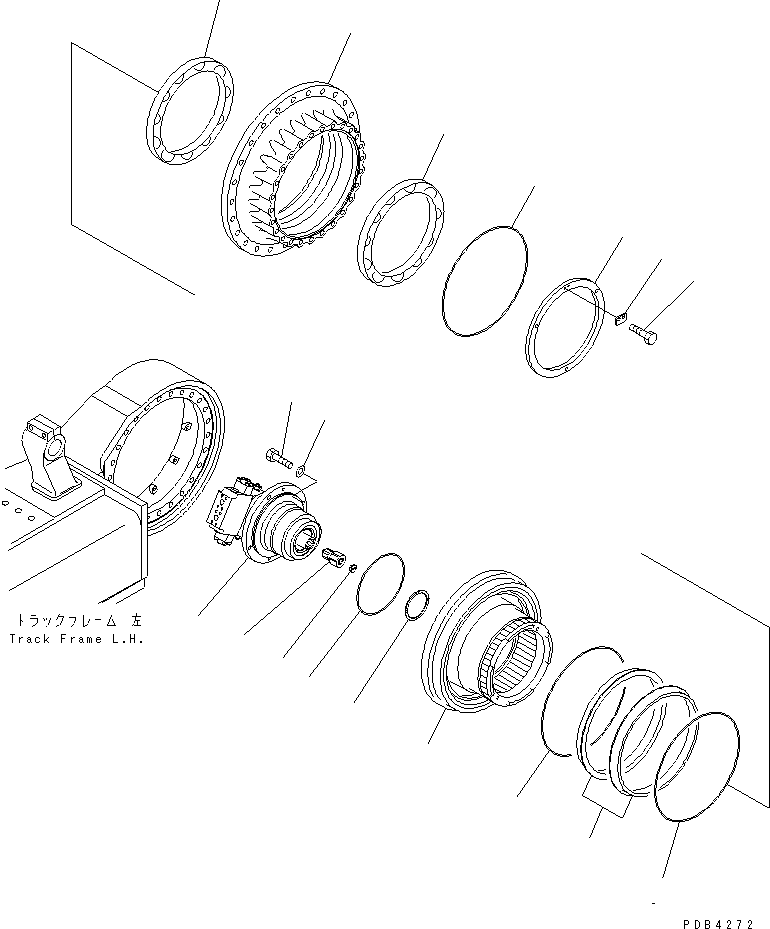 トラックフレーム 左
Track Frame L.H.

PDB4272