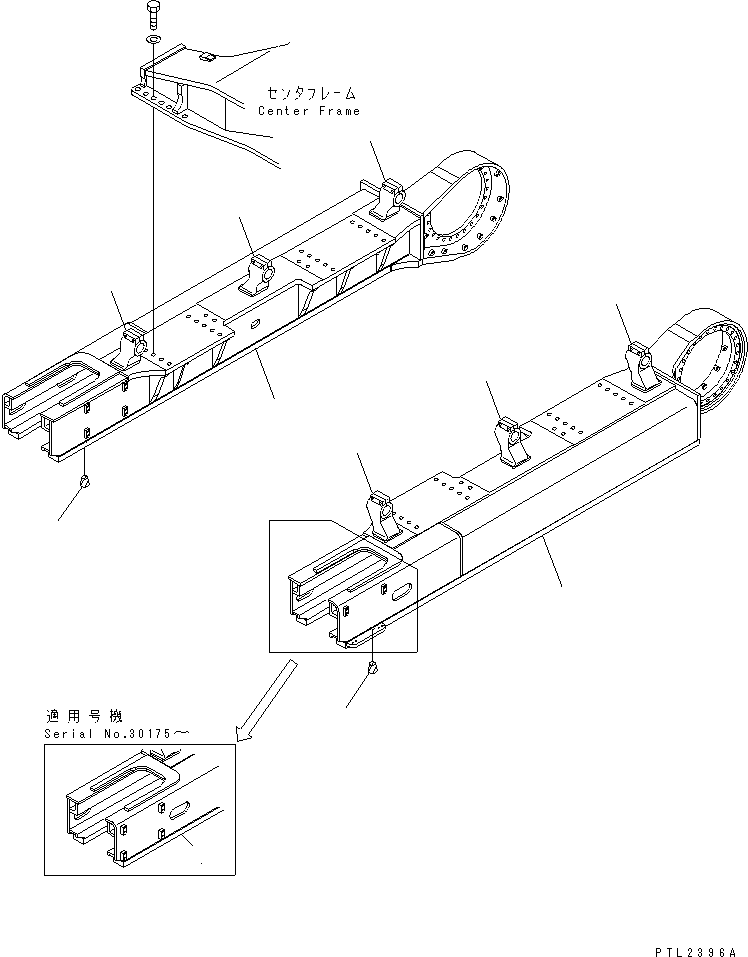 センタフレーム
Center Frame

適用号機
Serial No.30175～

PTL2396A