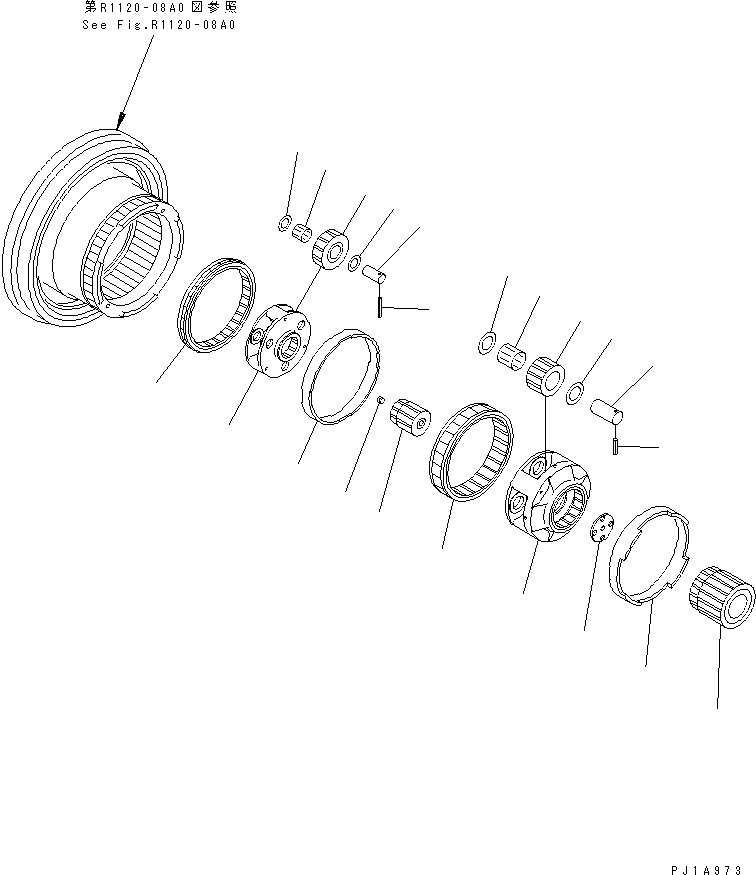 第R1120-08A0図参照
See Fig.R1120-08A0

PJ1A973