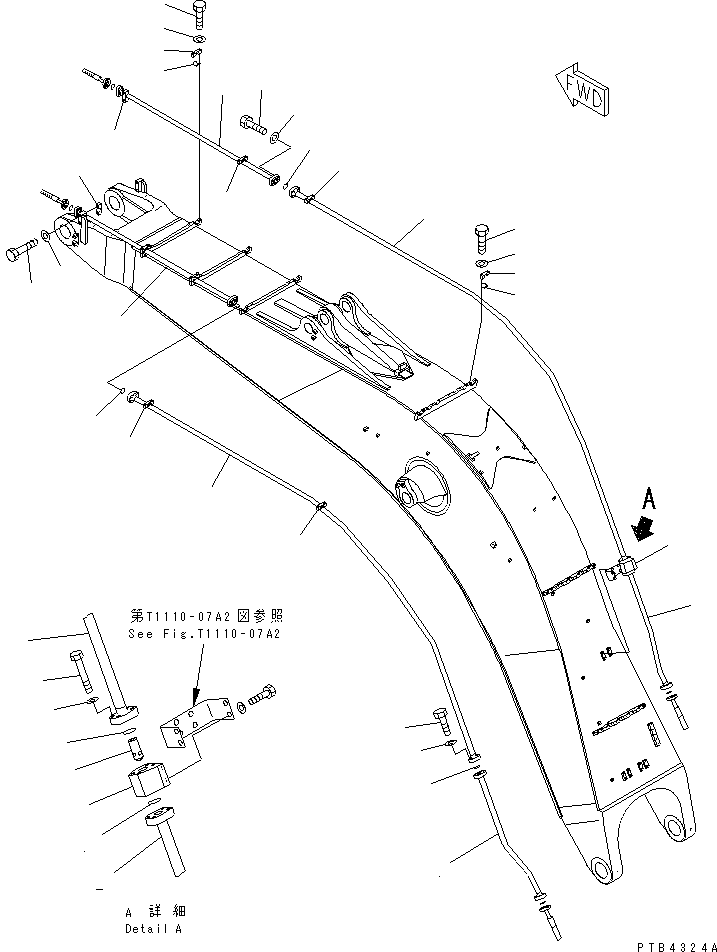 FWD

A

第T1110-07A2図参照
See Fig.T1110-07A2

A 詳細
Detail A

PTB4324A