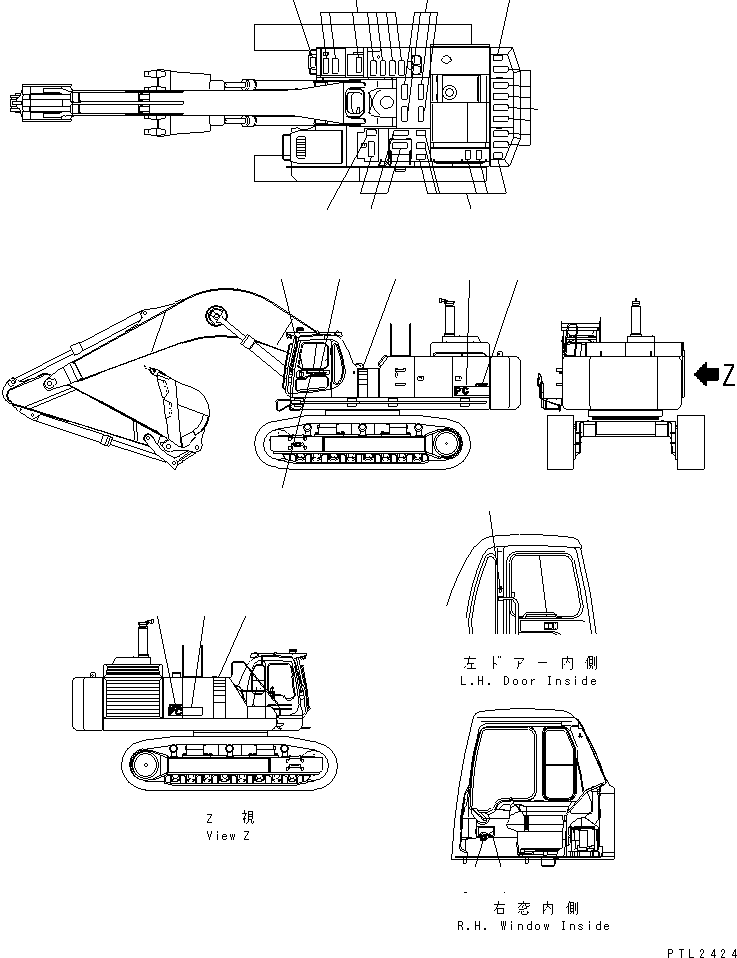 PC

Z

PC

左ドアー内側
L.H. Door Inside

Z 視
View Z

右窓内側
R.H. Window Inside

PTL2424