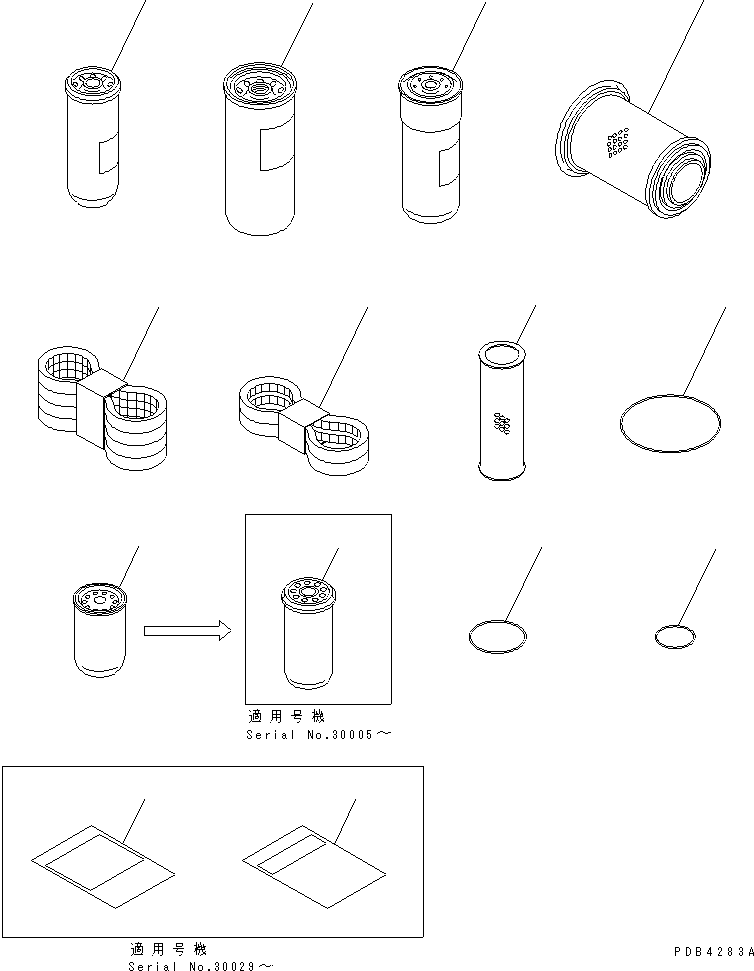 適用号機
Serial No.30005～

適用号機
Serial No.30029～

PDB4283A