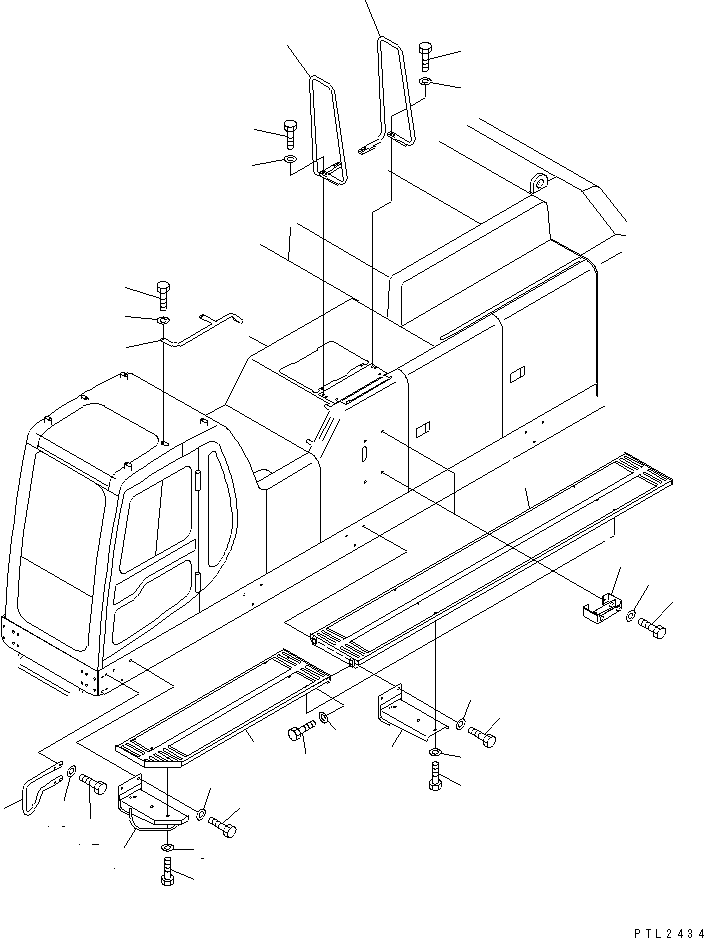 PTL2434