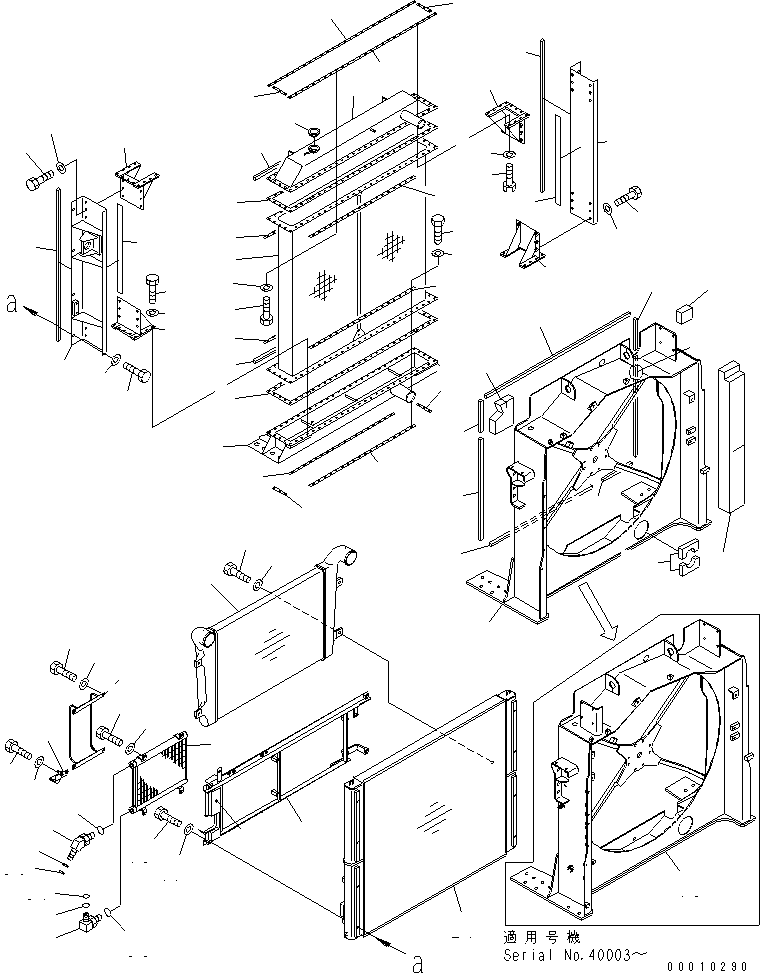 a

a

適用号機
Serial No.40003～

00010290