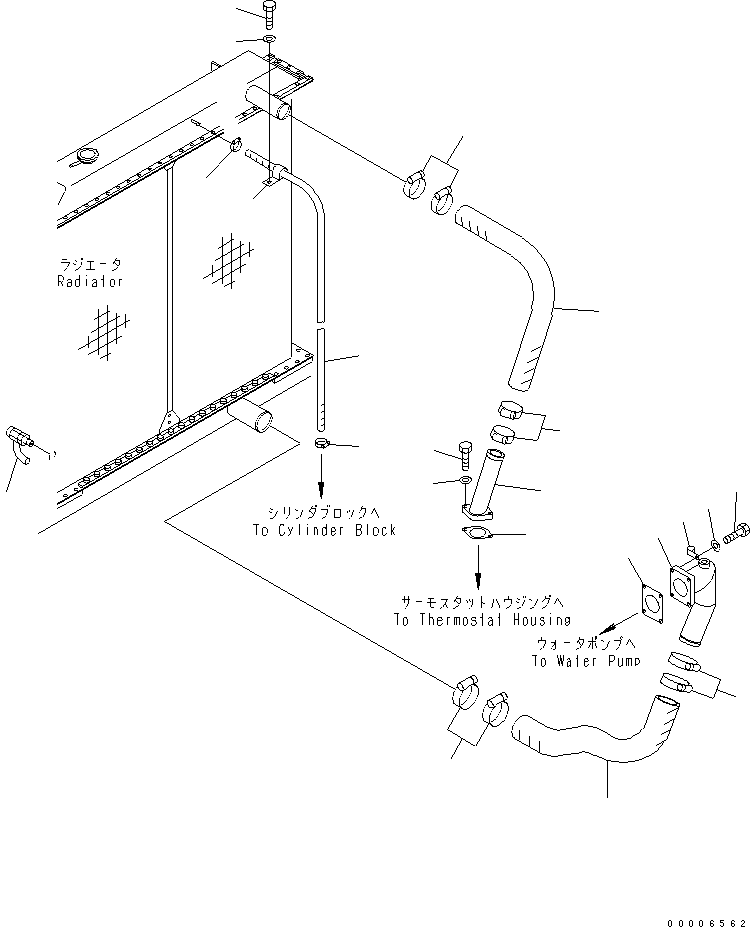 ラジエータ
Radiator

シリンダブロックへ
To Cylinder Block

サーモスタットハウジングへ
To Thermostat Housing

ウォータポンプへ
To Water Pump

00006562