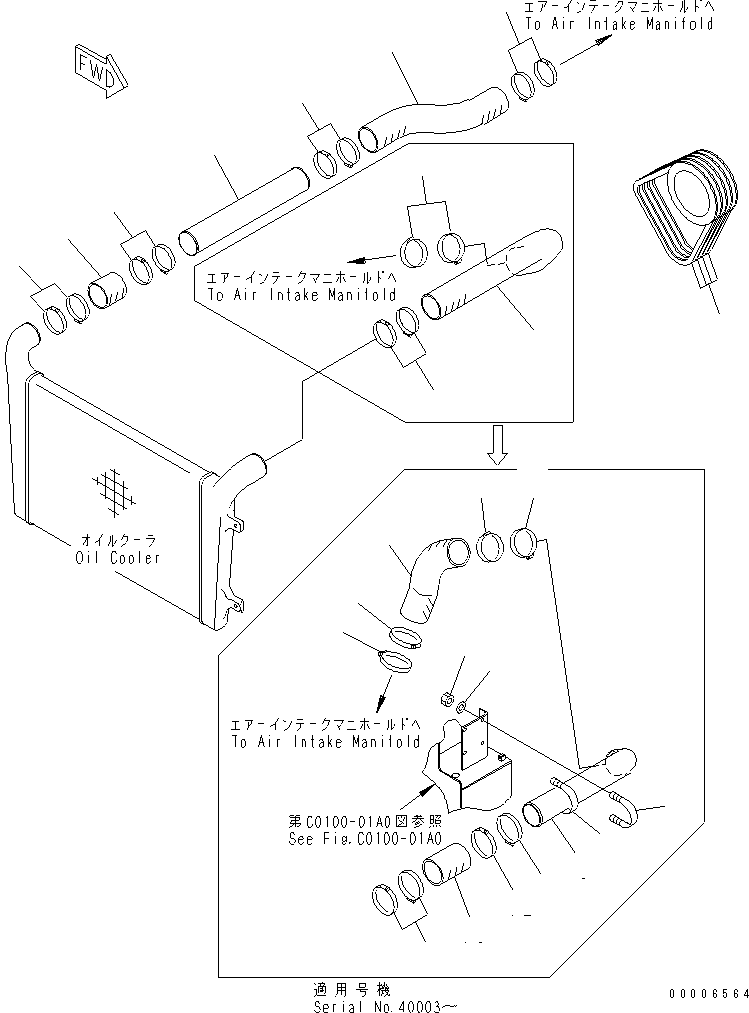 エアーインテークマニホールドへ
To Air Intake Manifold

FWD

エアーインテークマニホールドへ
To Air Intake Manifold

オイルクーラ
Oil Cooler

エアーインテークマニホールドへ
To Air Intake Manifold

第C0100-01A0図参照
See Fig.C0100-01A0

適用号機
Serial No.40003～

00006564