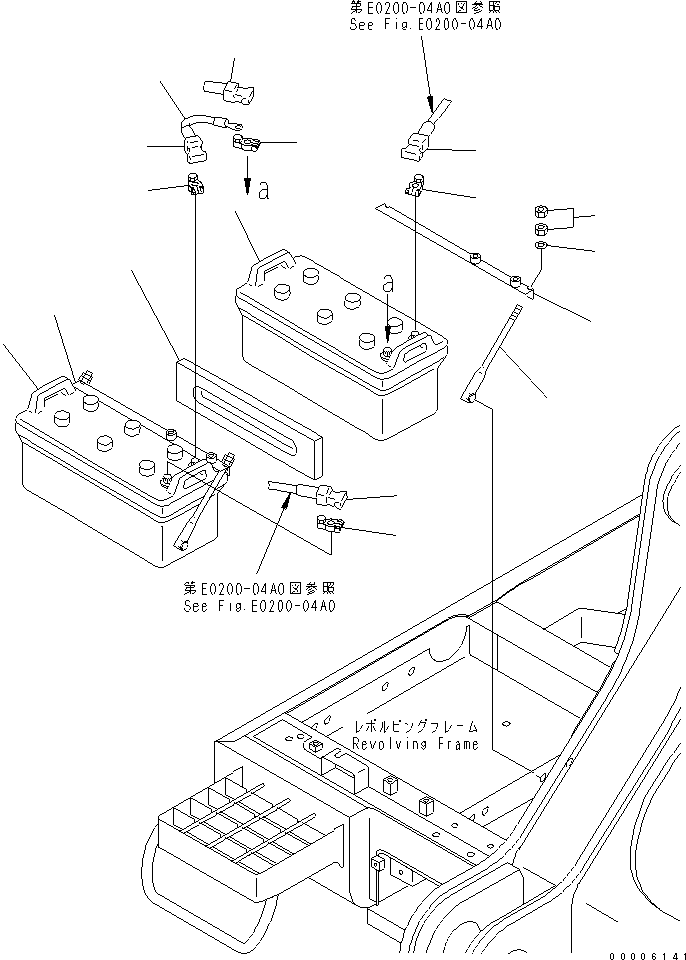 第E0200-04A0図参照
See Fig.E0200-04A0

a

a

第E0200-04A0図参照
See Fig.E0200-04A0

レボルビングフレーム
Revolving Frame

00006141