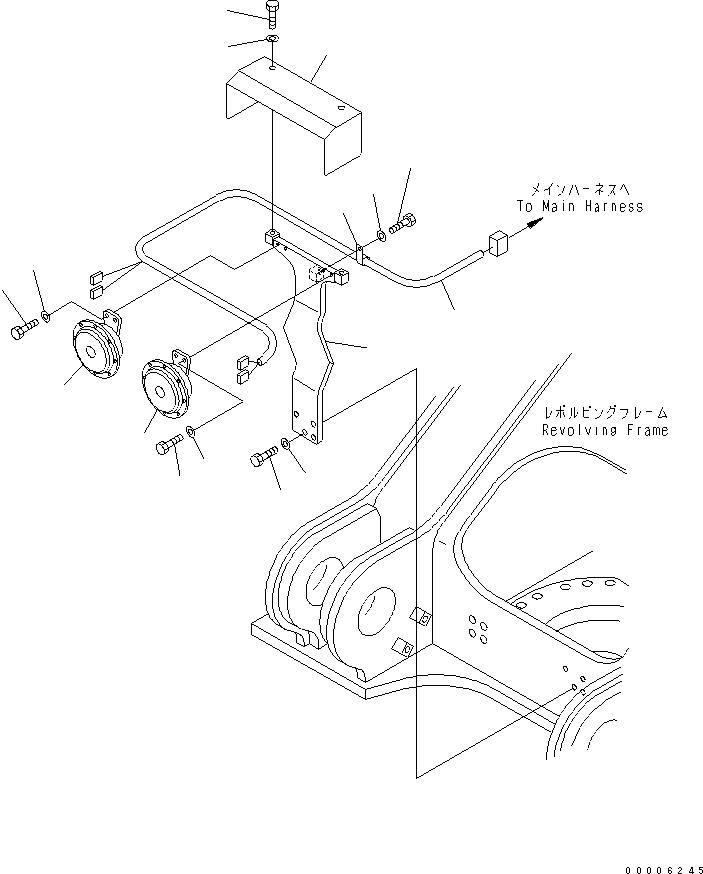 メインハーネスへ
To Main Harness

レボルビングフレーム
Revolving Frame

00006245