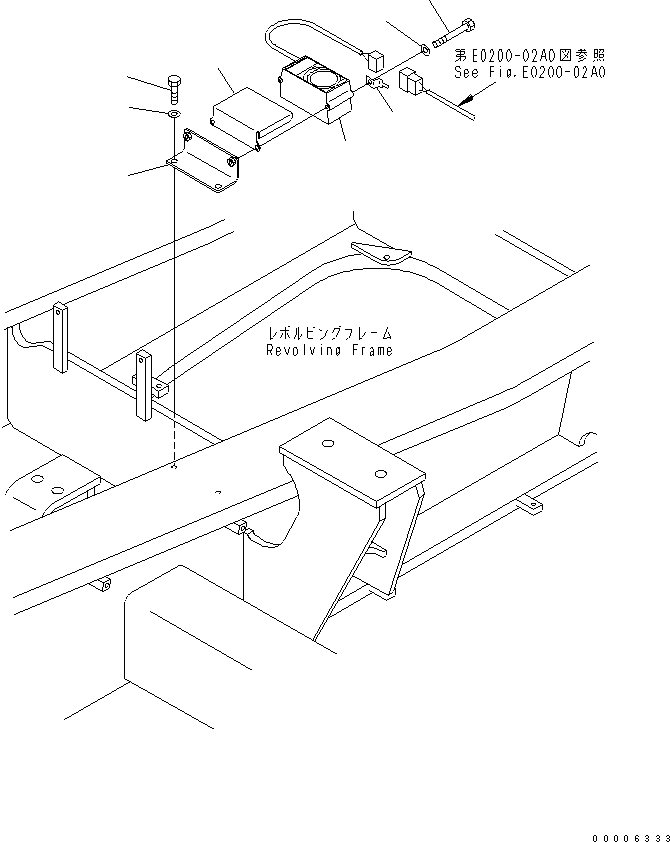 第E0200-02A0図参照
See Fig.E0200-02A0

レボルビングフレーム
Revolving Frame

00006333