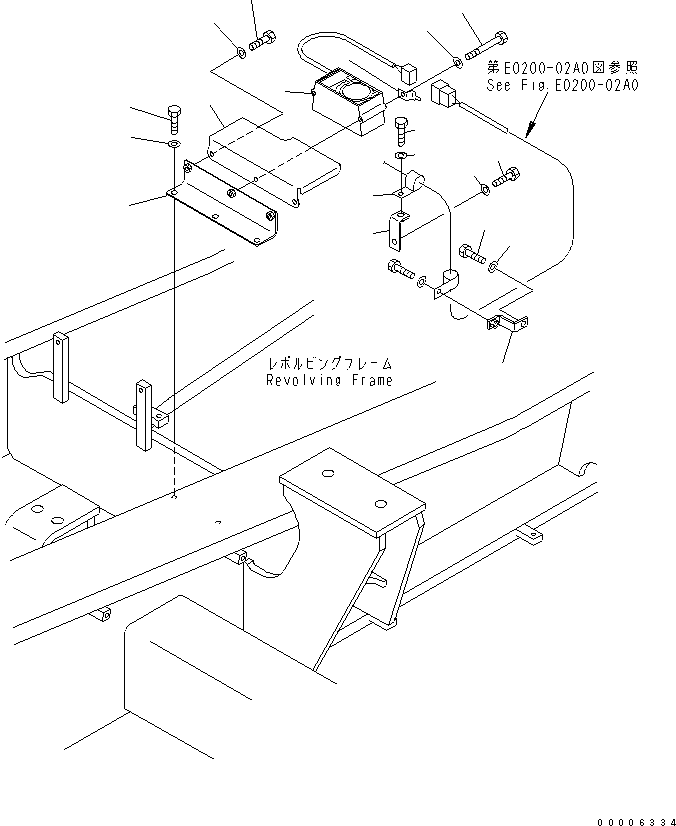 第E0200-02A0図参照
See Fig.E0200-02A0

レボルビングフレーム
Revolving Frame

00006334