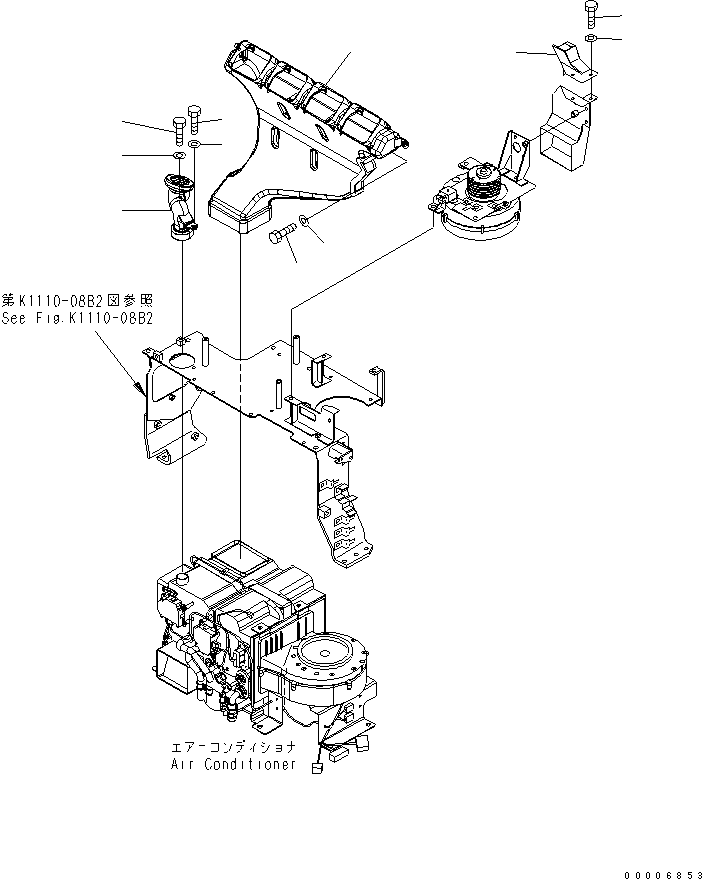 第K1110-08B2図参照
See Fig.K1110-08B2

エアーコンディショナ
Air Conditioner

00006853