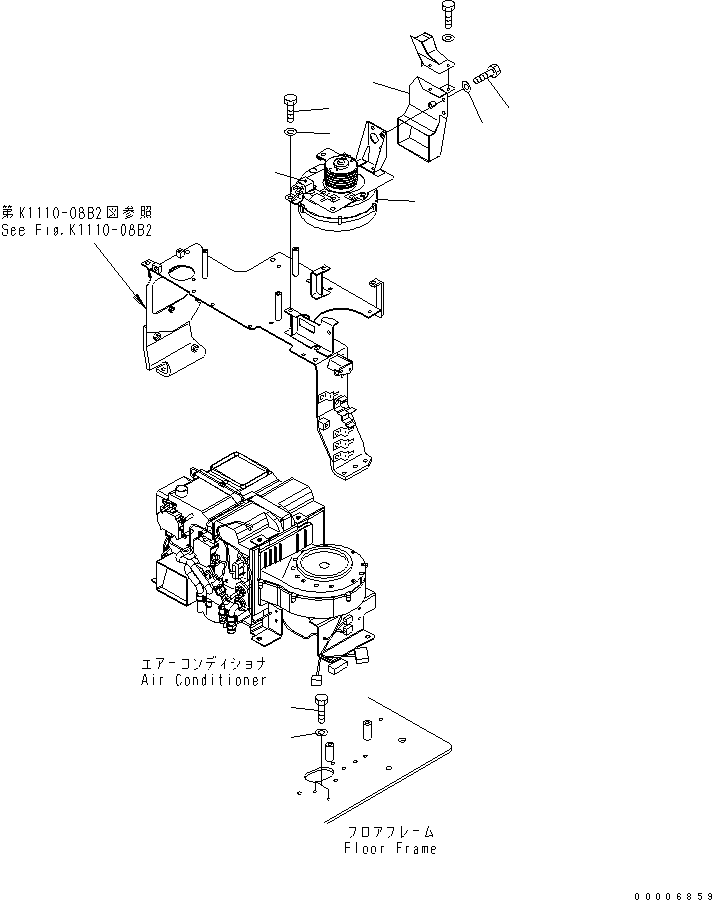 第K1110-08B2図参照
See Fig.K1110-08B2

エアーコンディショナ
Air Conditioner

フロアフレーム
Floor Frame

00006859