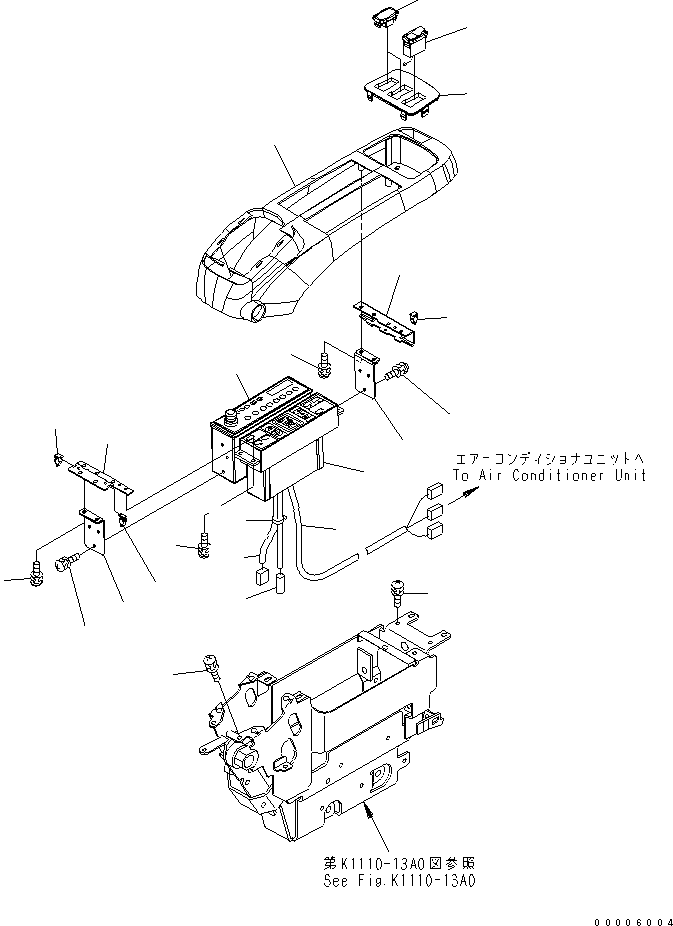 エアーコンディショナユニットへ
To Air Conditioner Unit

第K1110-13A0図参照
See Fig.K1110-13A0

00006004