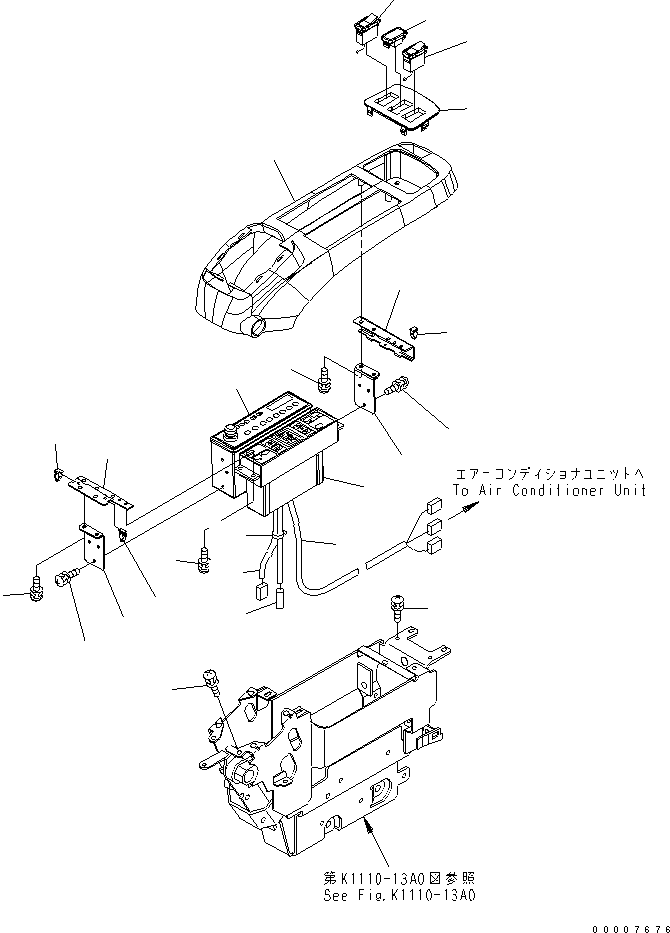 エアーコンディショナユニットへ
To Air Conditioner Unit

第K1110-13A0図参照
See Fig.K1110-13A0

00007676