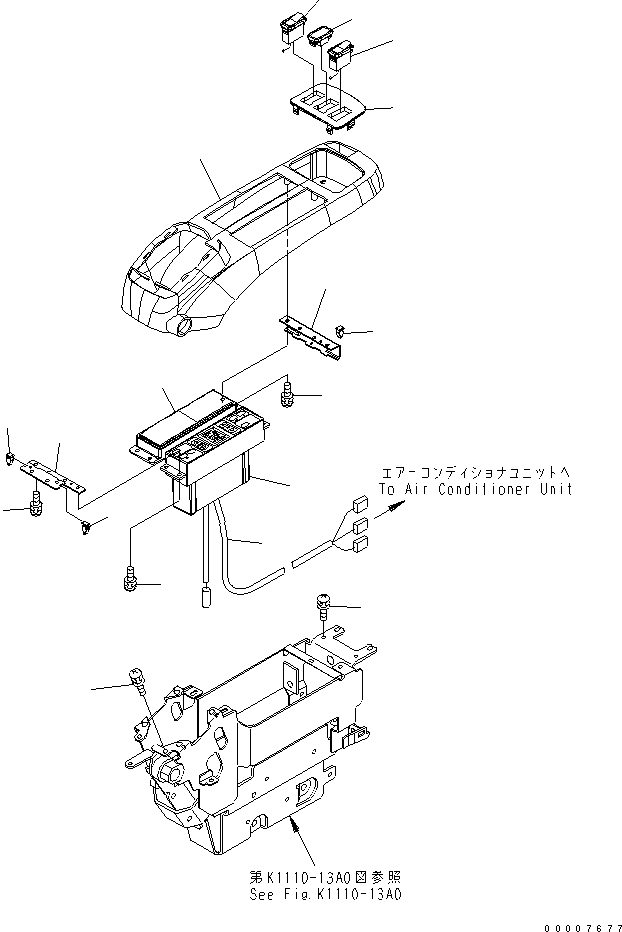 エアーコンディショナユニットへ
To Air Conditioner Unit

第K1110-13A0図参照
See Fig.K1110-13A0

00007677