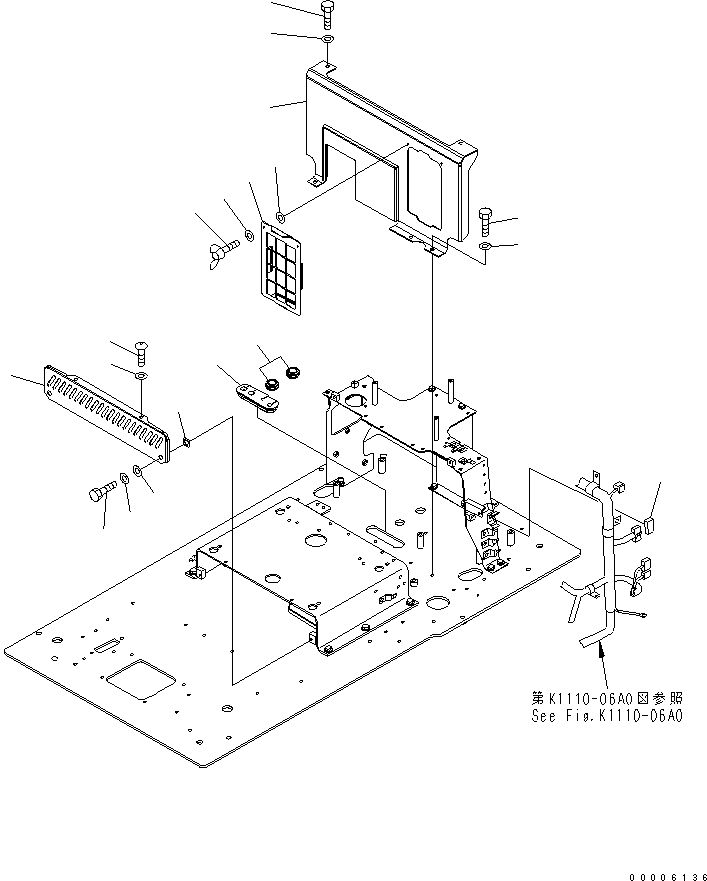 第K1110-06A0図参照
See Fig.K1110-06A0

00006136