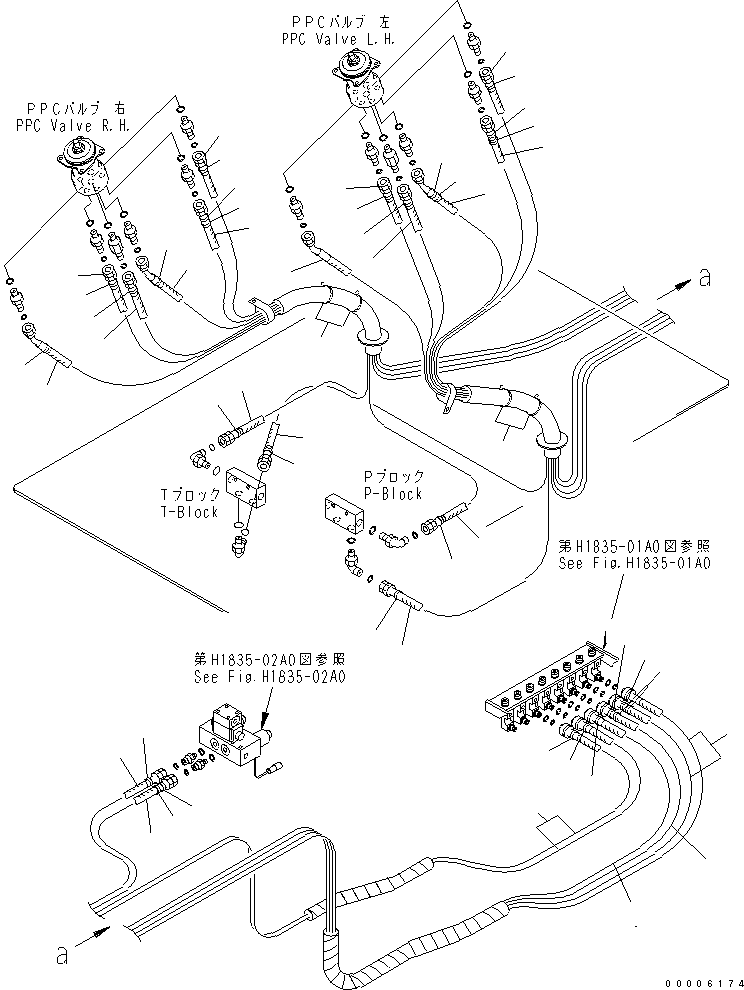 PPCバルブ 左
PPC Valve L.H.

PPCバルブ 右
PPC Valve R.H.

a

Tブロック
T-Block

Pブロック
P-Block

第H1835-01A0図参照
See Fig.H1835-01A0

第H1835-02A0図参照
See Fig.H1835-02A0

a

00006174