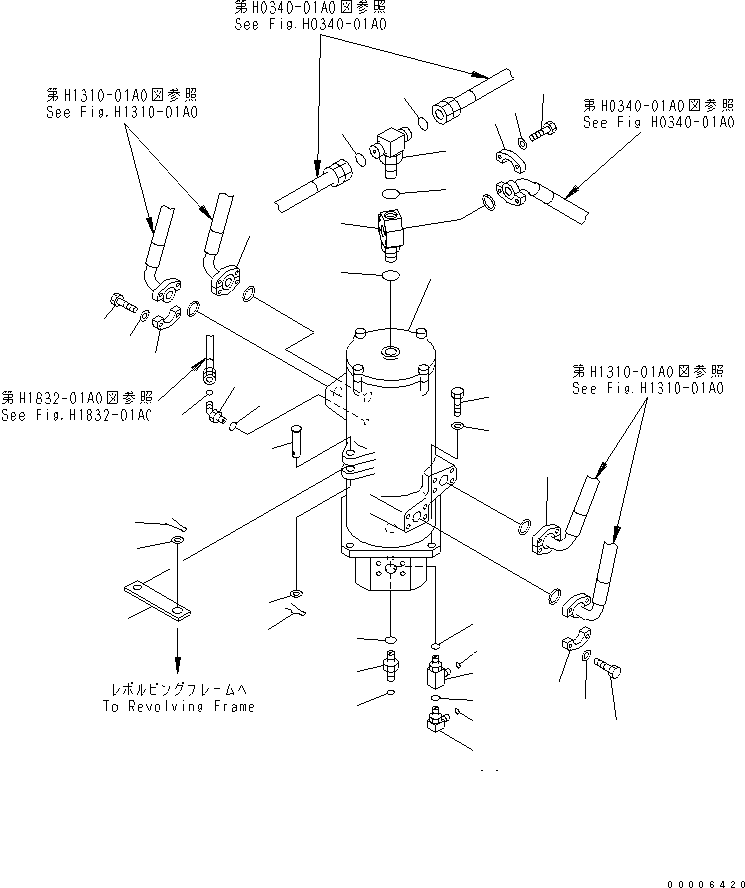 第H0340-01A0図参照
See Fig.H0340-01A0

第H1310-01A0図参照
See Fig.H1310-01A0

第H0340-01A0図参照
See Fig H0340-01A0

第H1832-01A0図参照
See Fig.H1832-01A0

第H1310-01A0図参照
See Fig.H1310-01A0

レボルビングフレームへ
To Revolving Frame

00006420