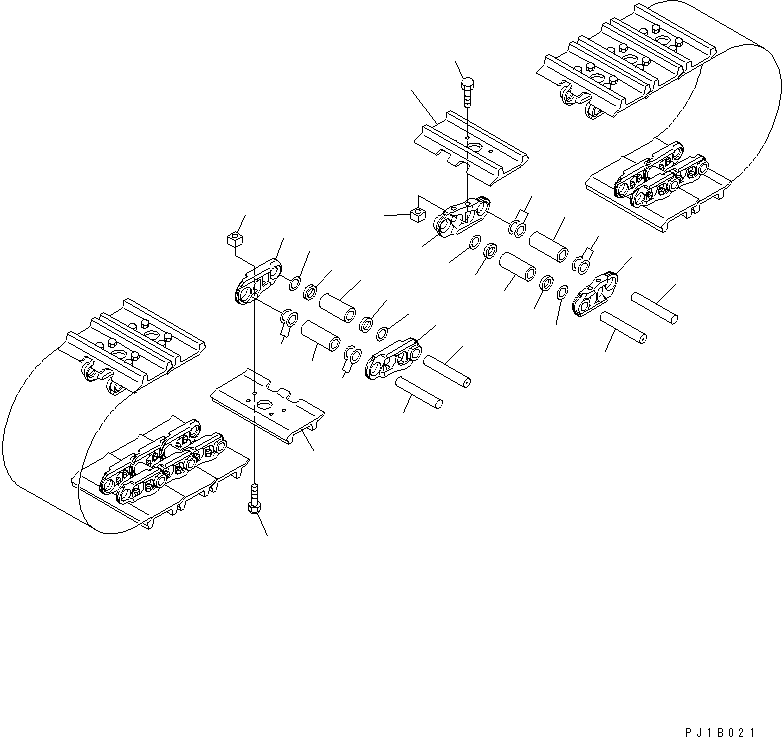 PJ1B021